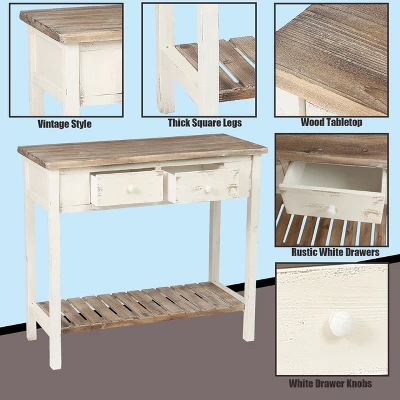 Vintage Style

Thick Square Legs

Wood Tabletop

Rustic White Drawers

White Drawer Knobs